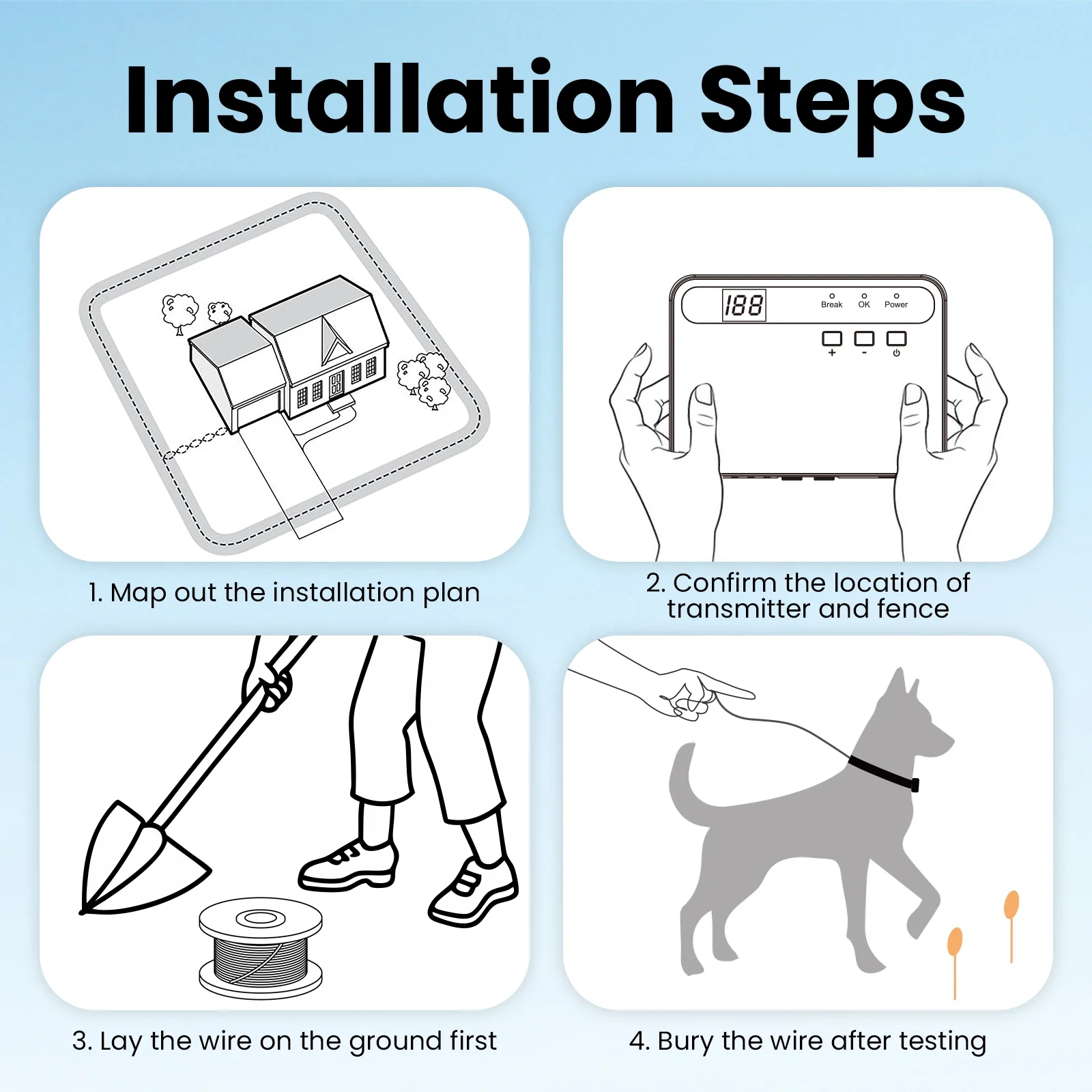 Installation Steps

188
Break OK Power
+ -

1. Map out the installation plan

2. Confirm the location of transmitter and fence

3. Lay the wire on the ground first

4. Bury the wire after testing